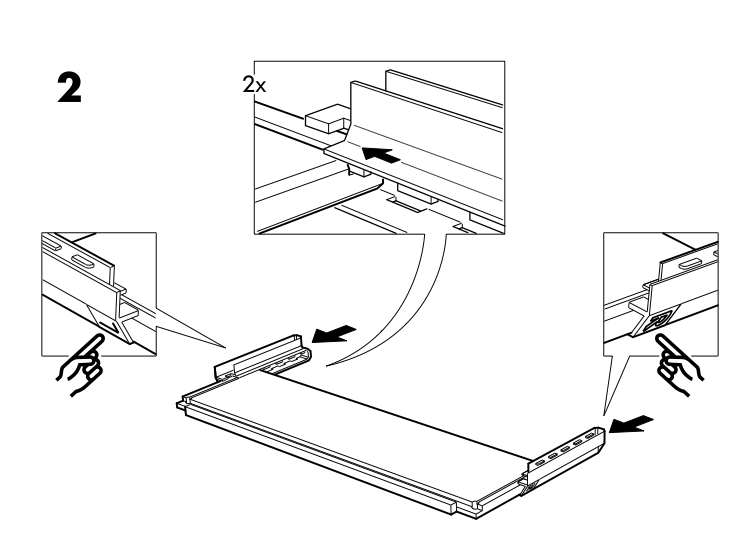 2

2x